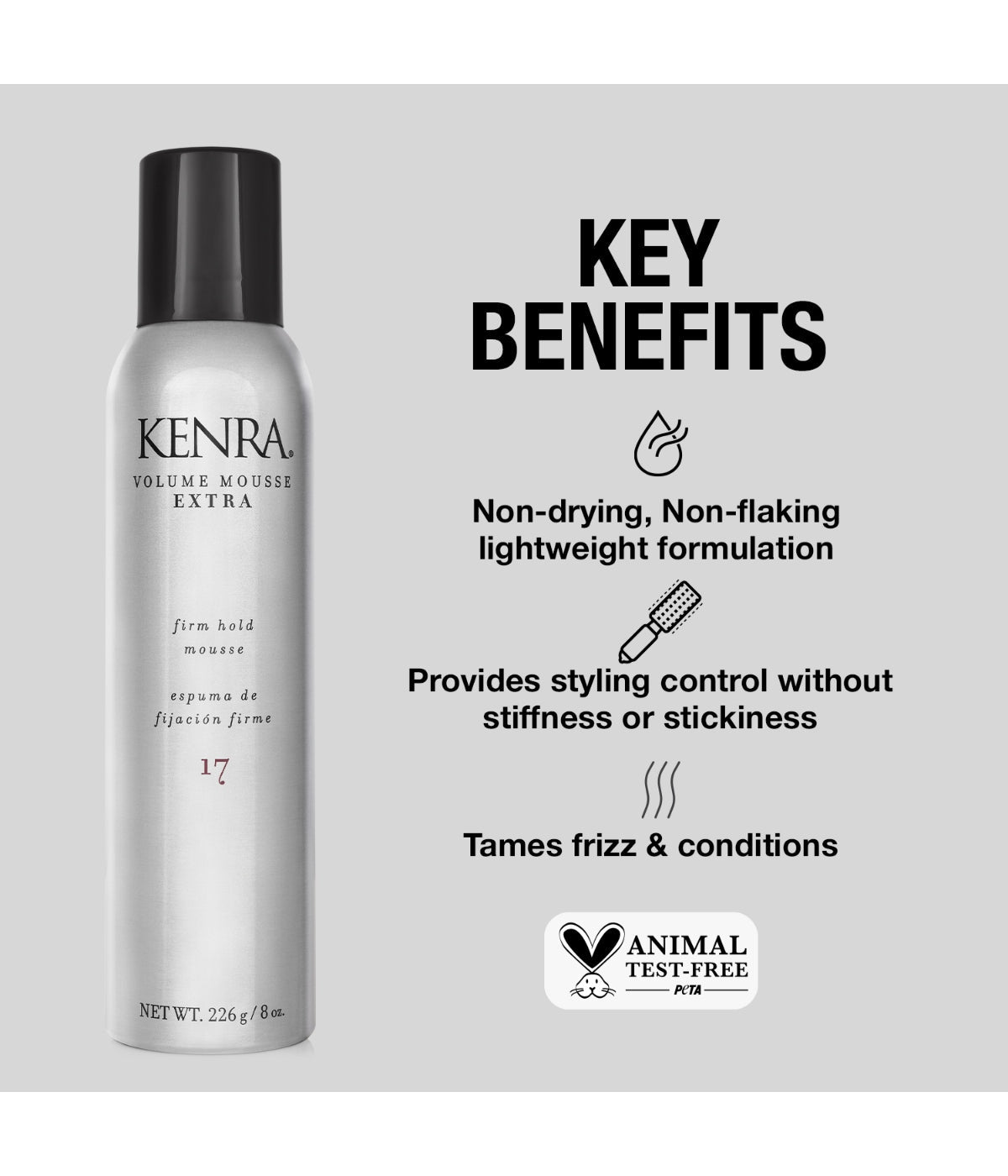 KENRA®
VOLUME MOUSSE
EXTRA

firm hold
mousse

espuma de
fijación firme

17

NET WT. 226 g / 8 oz.

KEY
BENEFITS

Non-drying, Non-flaking lightweight formulation

Provides styling control without stiffness or stickiness

Tames frizz & conditions

ANIMAL
TEST-FREE
PeTA