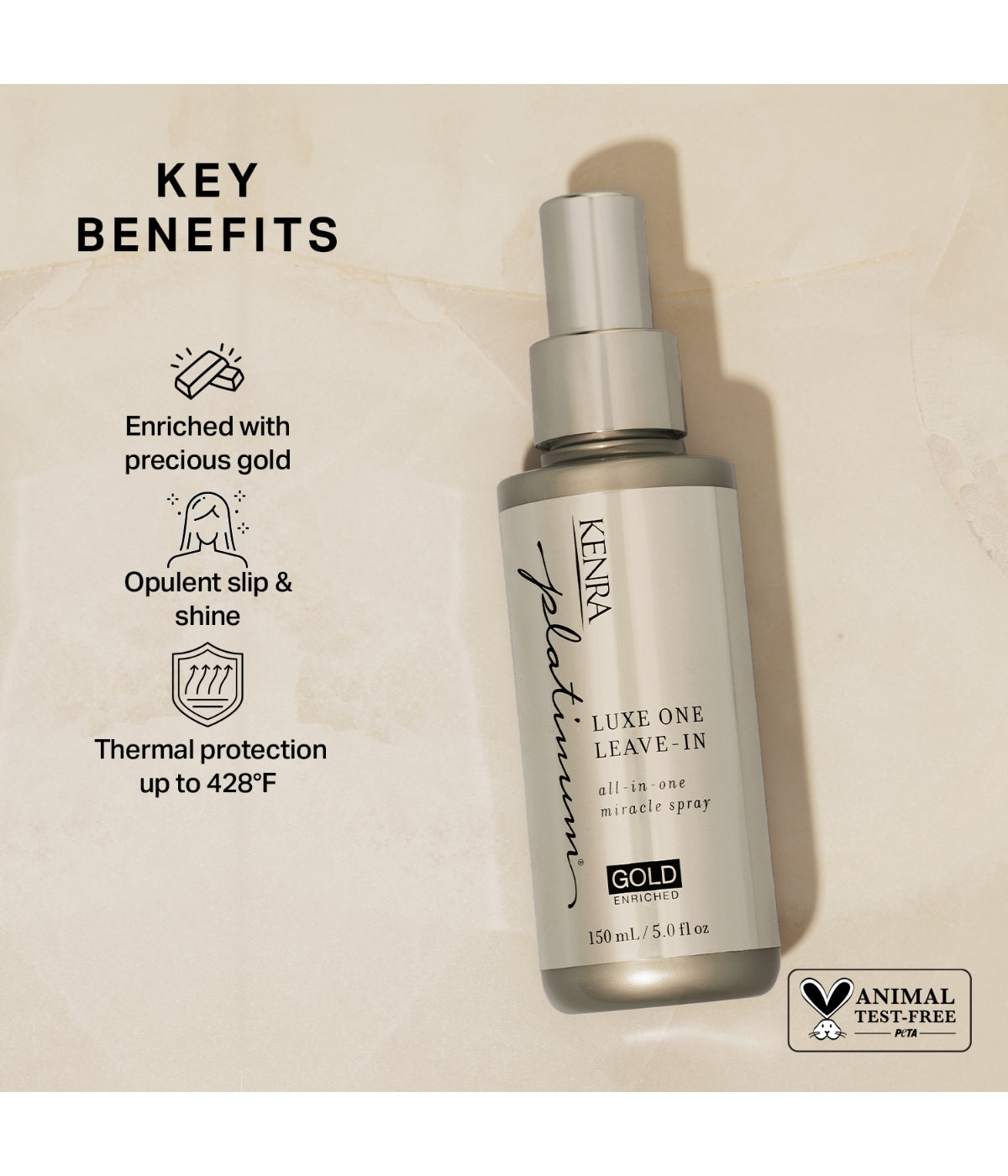 KEY BENEFITS

Enriched with precious gold

Opulent slip & shine

Thermal protection up to 428°F

KENRA
platinum®

LUXE ONE LEAVE-IN

all-in-one miracle spray

GOLD ENRICHED

150 mL / 5.0 fl oz

ANIMAL TEST-FREE
PETA