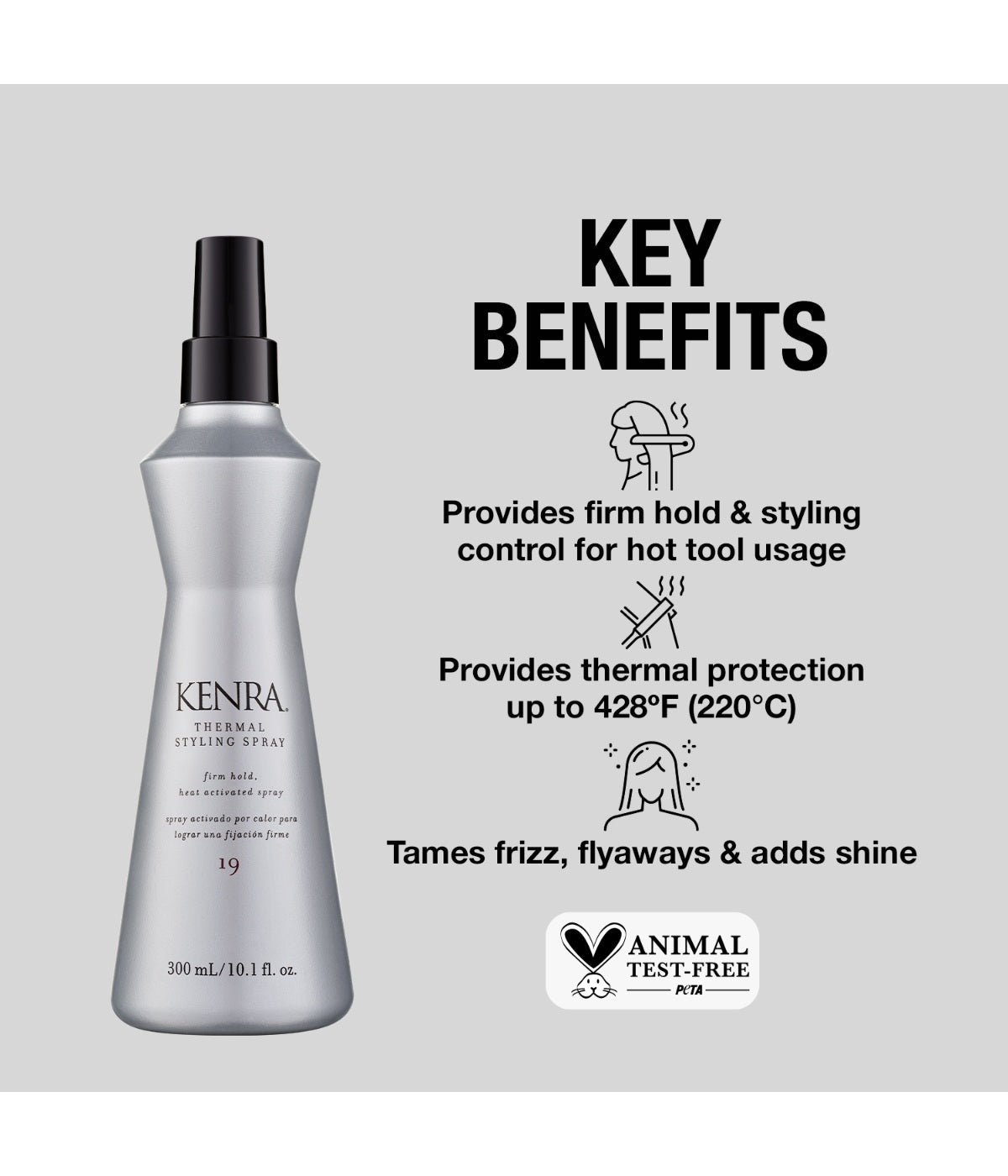 KENRA.
THERMAL
STYLING SPRAY

firm hold,
heat activated spray

spray activado por calor para
lograr una fijación firme

19

300 mL/10.1 fl. oz.

KEY
BENEFITS

Provides firm hold & styling control for hot tool usage

Provides thermal protection up to 428ºF (220°C)

Tames frizz, flyaways & adds shine

ANIMAL
TEST-FREE
PeTA