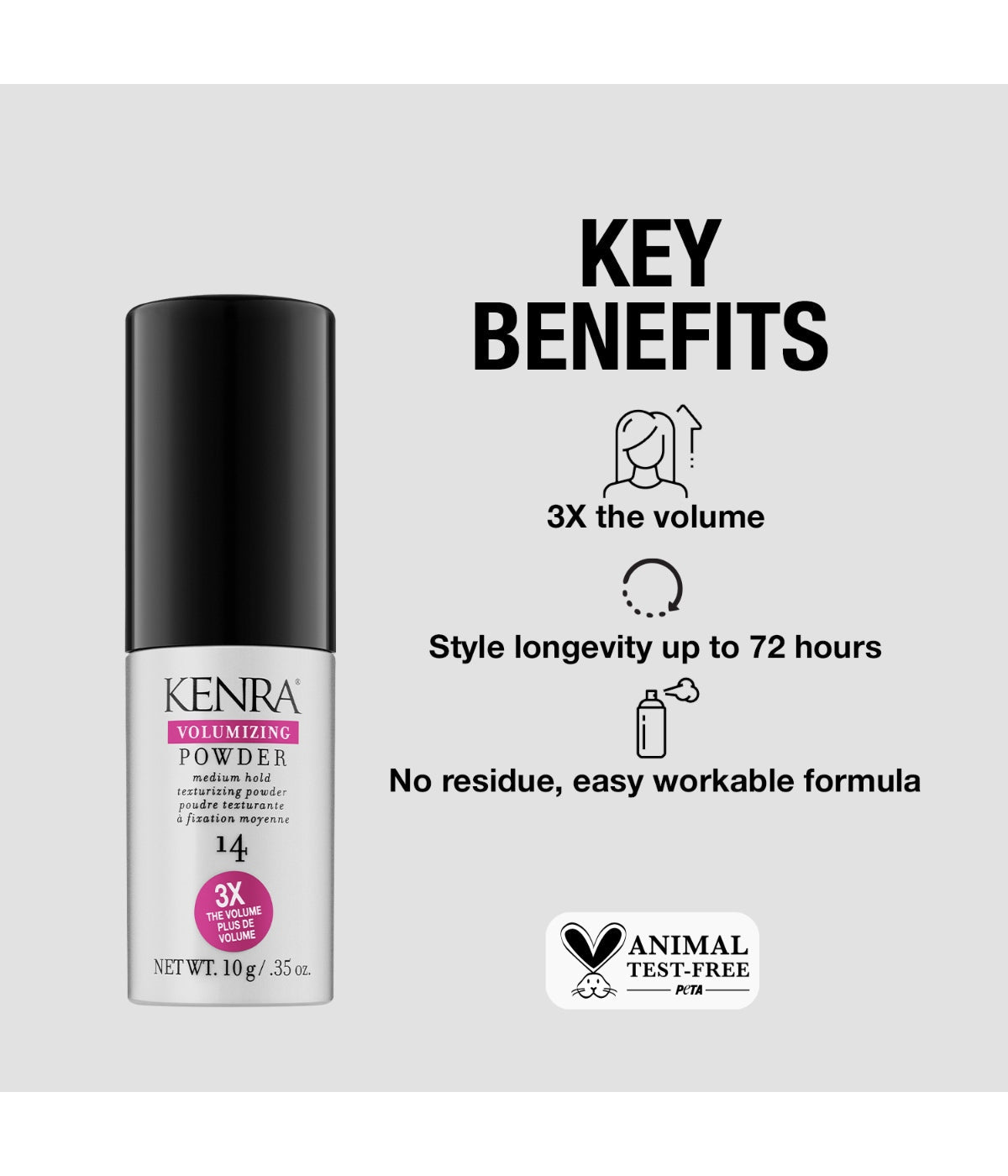 KENRA®
VOLUMIZING
POWDER
medium hold
texturizing powder
poudre texturante
à fixation moyenne
14
3X
THE VOLUME
PLUS DE
VOLUME
NET WT. 10 g / .35 oz.

KEY BENEFITS

3X the volume

Style longevity up to 72 hours

No residue, easy workable formula

ANIMAL TEST-FREE
PETA