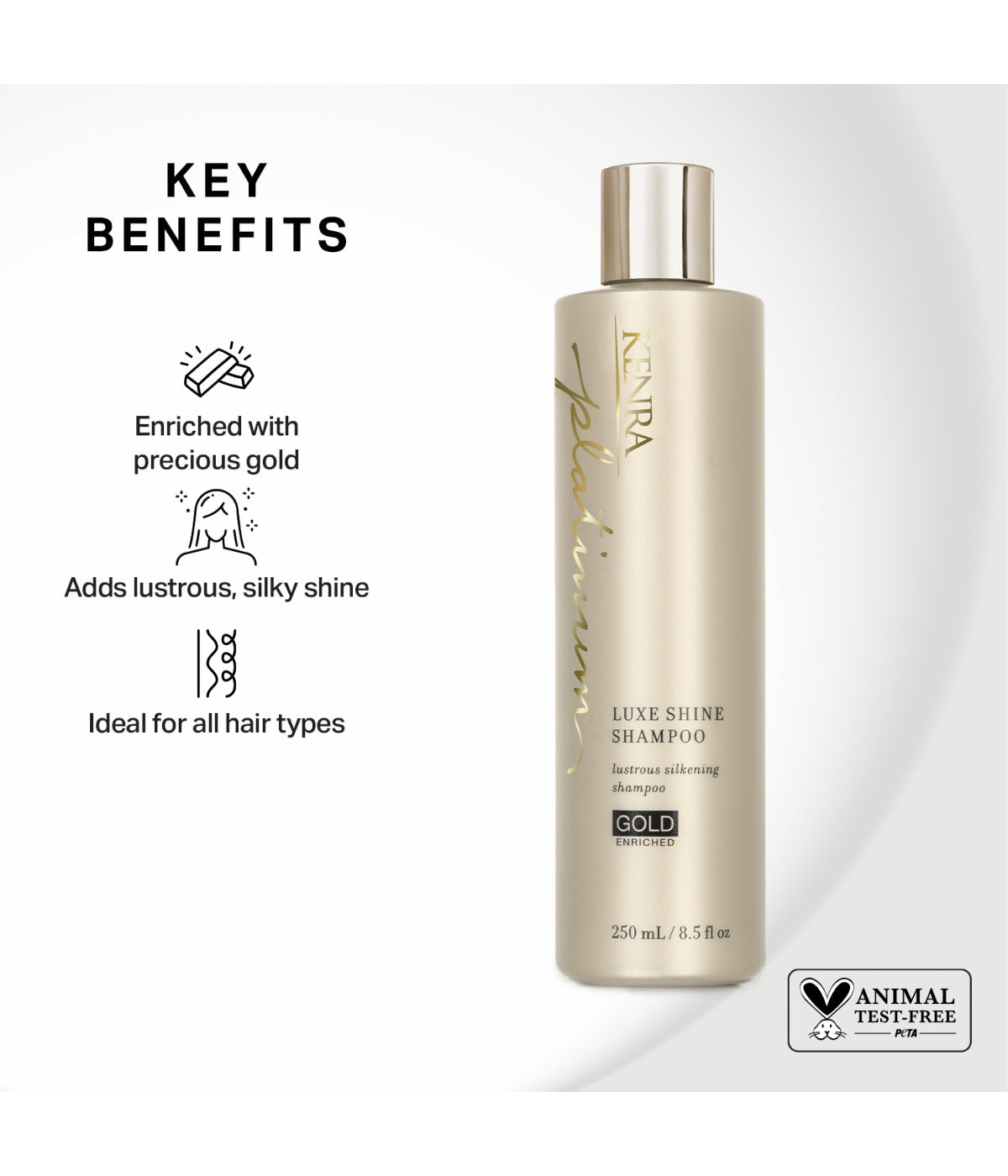 KEY BENEFITS

Enriched with precious gold

Adds lustrous, silky shine

Ideal for all hair types

KENRA

platinum

LUXE SHINE SHAMPOO

lustrous silkening shampoo

GOLD ENRICHED

250 mL / 8.5 fl oz

ANIMAL TEST-FREE

PETA